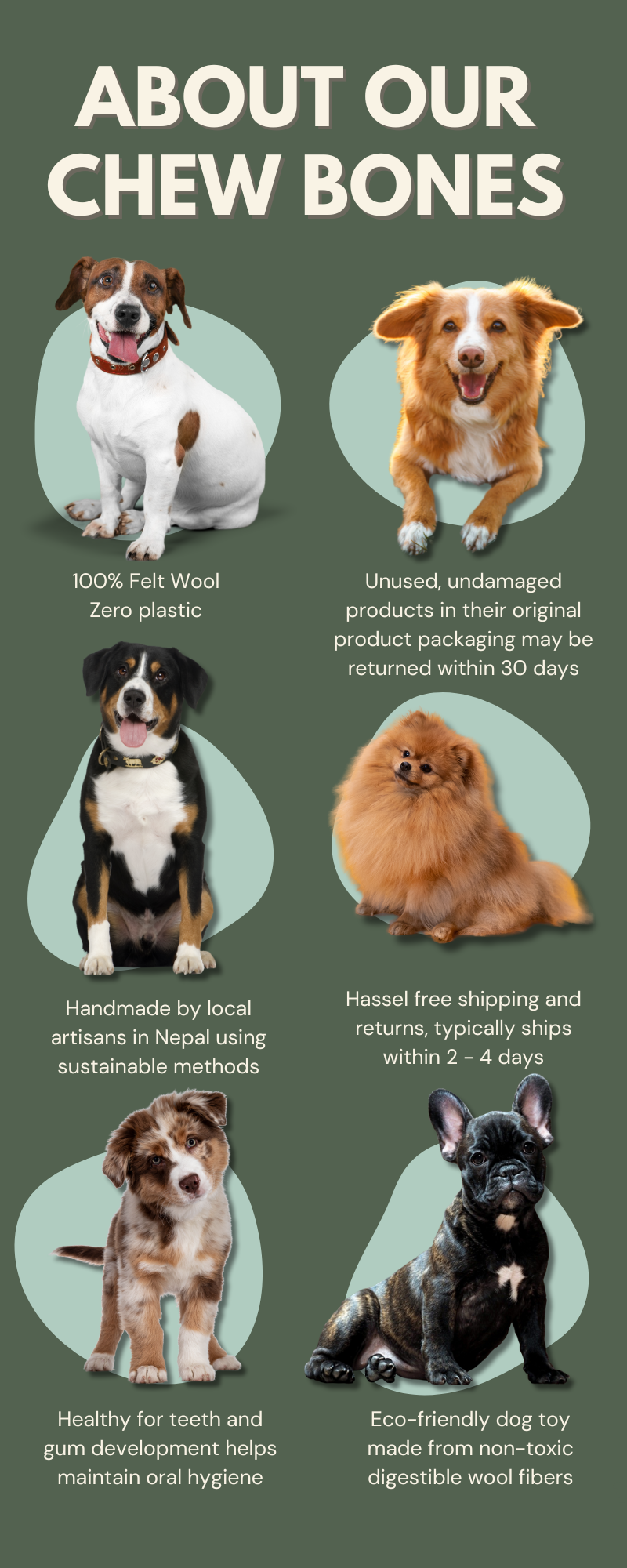 ABOUT OUR CHEW BONES

100% Felt Wool
Zero plastic

Unused, undamaged products in their original product packaging may be returned within 30 days

Handmade by local artisans in Nepal using sustainable methods

Hassel free shipping and returns, typically ships within 2 - 4 days

Healthy for teeth and gum development helps maintain oral hygiene

Eco-friendly dog toy made from non-toxic digestible wool fibers