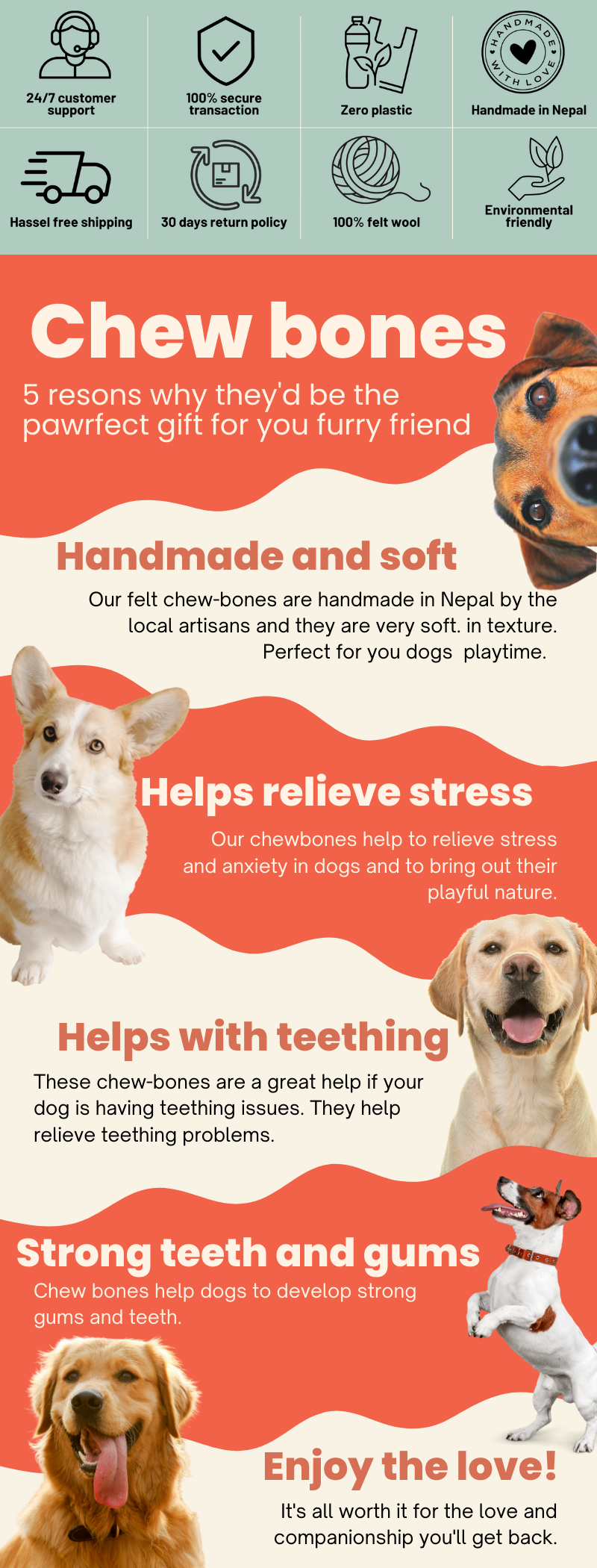 24/7 customer support

100% secure transaction

Zero plastic

HANDMADE WITH LOVE

Handmade in Nepal

Hassel free shipping

30 days return policy

100% felt wool

Environmental friendly

Chew bones

5 resons why they'd be the pawrfect gift for you furry friend

Handmade and soft

Our felt chew-bones are handmade in Nepal by the local artisans and they are very soft. in texture. Perfect for you dogs playtime.

Helps relieve stress

Our chewbones help to relieve stress and anxiety in dogs and to bring out their playful nature.

Helps with teething

These chew-bones are a great help if your dog is having teething issues. They help relieve teething problems.

Strong teeth and gums

Chew bones help dogs to develop strong gums and teeth.

Enjoy the love!

It's all worth it for the love and companionship you'll get back.